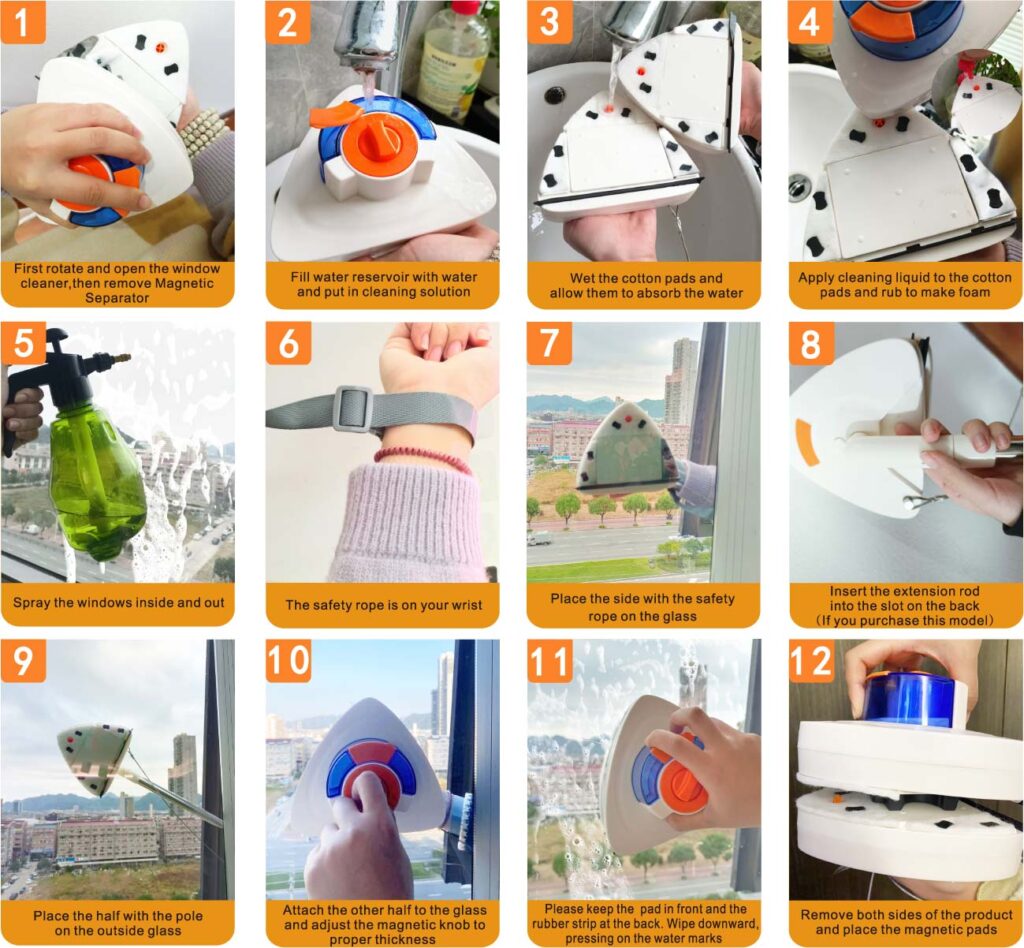 1
First rotate and open the window cleaner,then remove Magnetic Separator

2
Fill water reservoir with water and put in cleaning solution

3
Wet the cotton pads and allow them to absorb the water

4
Apply cleaning liquid to the cotton pads and rub to make foam

5
Spray the windows inside and out

6
The safety rope is on your wrist

7
Place the side with the safety rope on the glass

8
Insert the extension rod into the slot on the back (If you purchase this model)

9
Place the half with the pole on the outside glass

10
Attach the other half to the glass and adjust the magnetic knob to proper thickness

11
Please keep the pad in front and the rubber strip at the back. Wipe downward, pressing on the water marks

12
Remove both sides of the product and place the magnetic pads